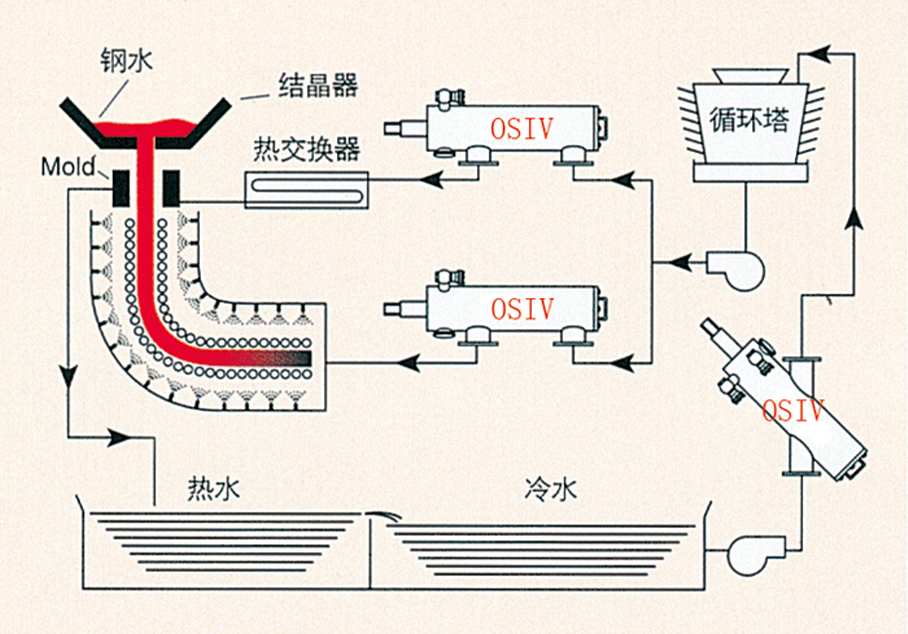 钢水

结晶器

Mold

热交换器

OSIV

循环塔

OSIV

OSIV

热水

冷水