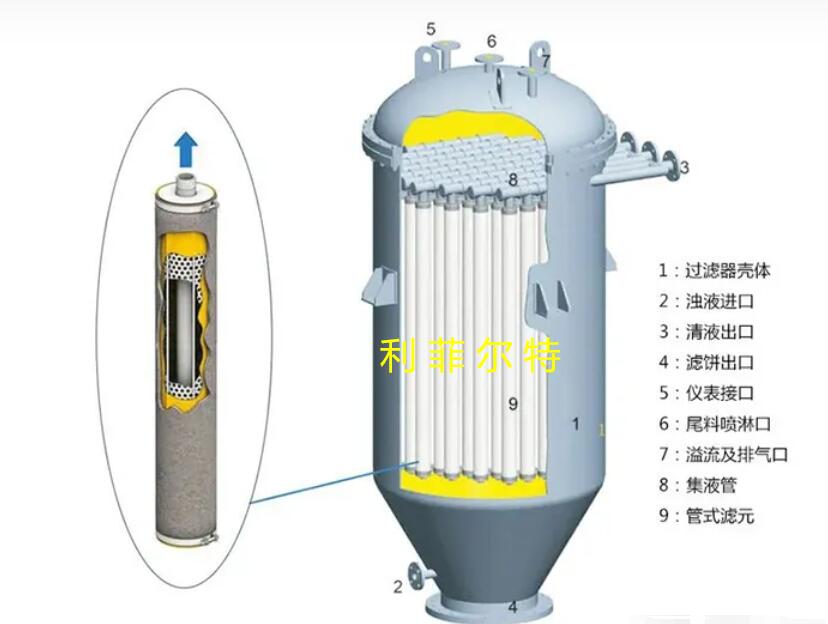 5
6
7
3
8
利菲尔特
9
1
2
4

1：过滤器壳体
2：浊液进口
3：清液出口
4：滤饼出口
5：仪表接口
6：尾料喷淋口
7：溢流及排气口
8：集液管
9：管式滤元